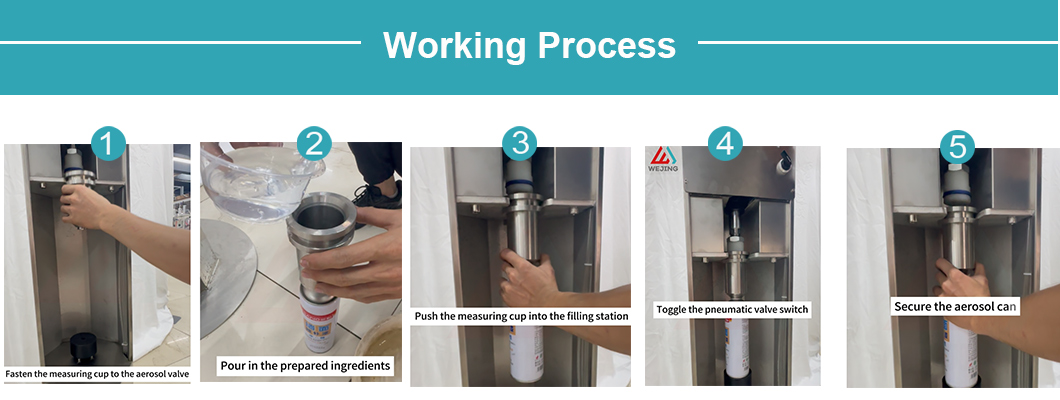 Working Process

1
Fasten the measuring cup to the aerosol valve

2
Pour in the prepared ingredients

3
Push the measuring cup into the filling station

4
WEJING
Toggle the pneumatic valve switch

5
Secure the aerosol can